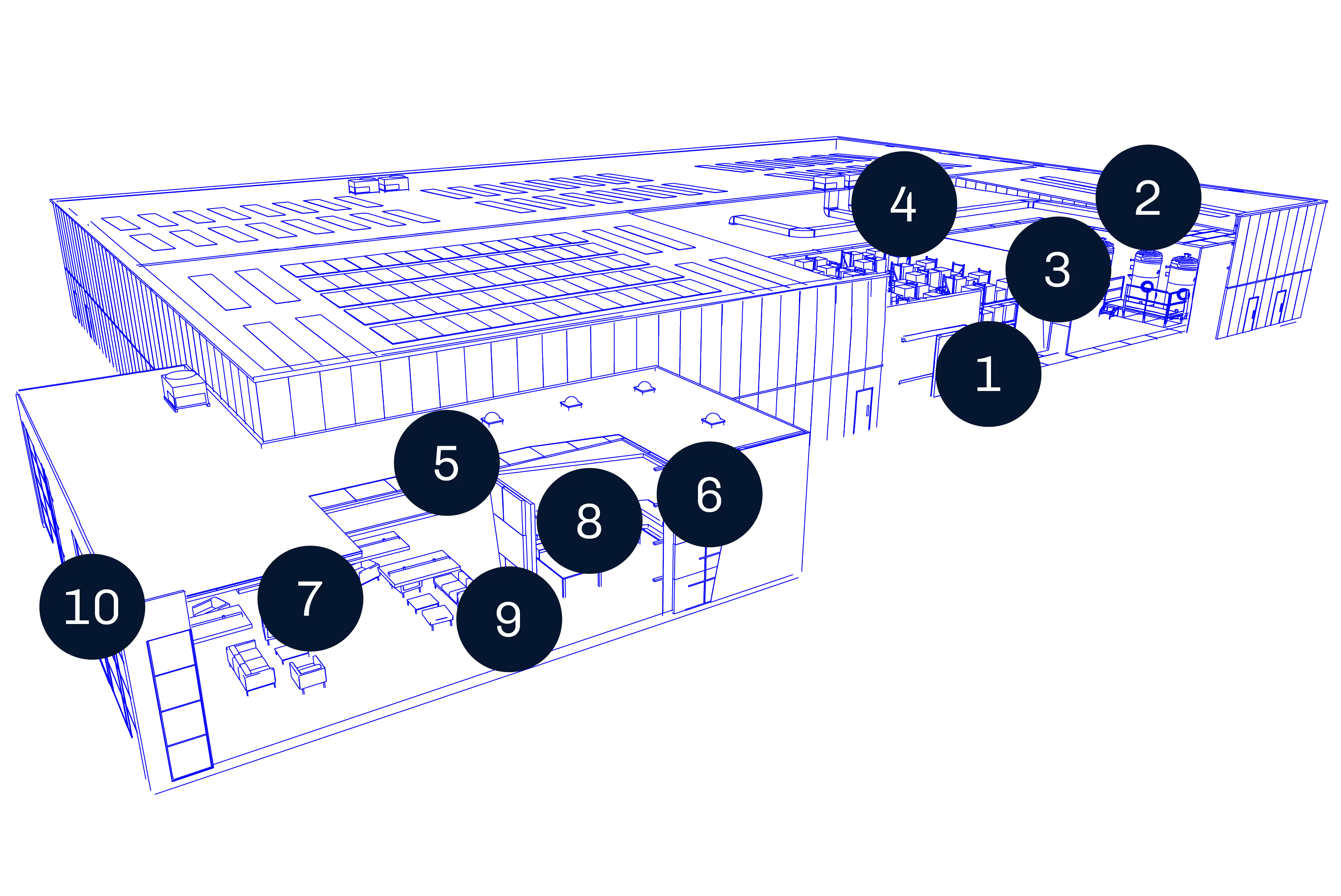 4
2
3
1
5
6
8
10
7
9